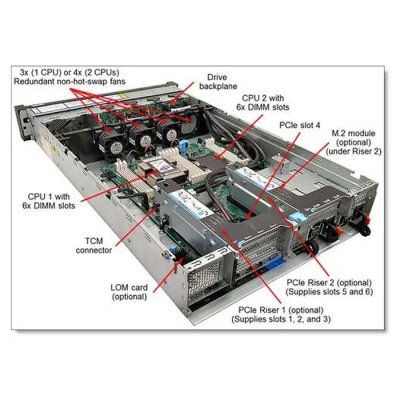 3x (1 CPU) or 4x (2 CPUs)
Redundant non-hot-swap fans

Drive
backplane

CPU 2 with
6x DIMM slots

PCIe slot 4

M.2 module
(optional)
(under Riser 2)

CPU 1 with
6x DIMM slots

TCM
connector

LOM card
(optional)

PCIe Riser 2 (optional)
(Supplies slots 5 and 6)

PCIe Riser 1 (optional)
(Supplies slots 1, 2, and 3)